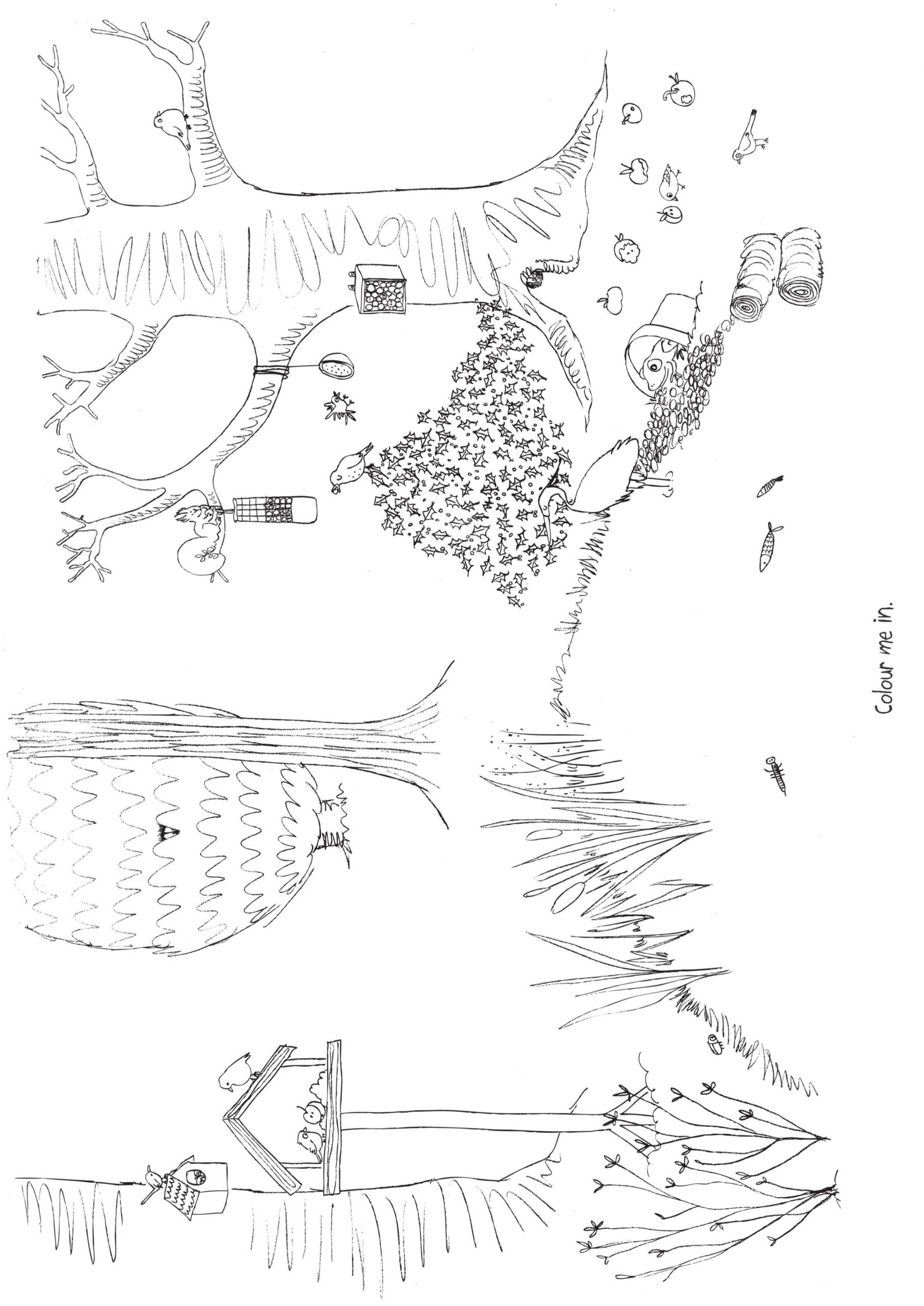 Colour me in.